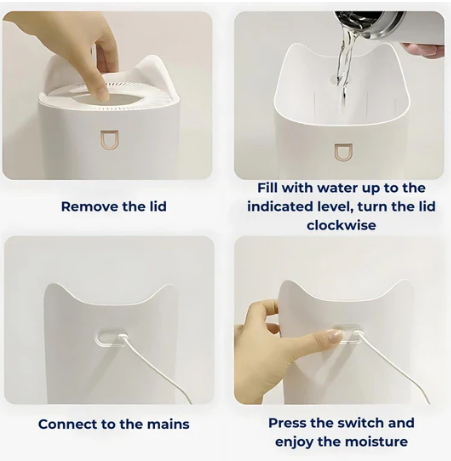 Remove the lid

Fill with water up to the indicated level, turn the lid clockwise

Connect to the mains

Press the switch and enjoy the moisture